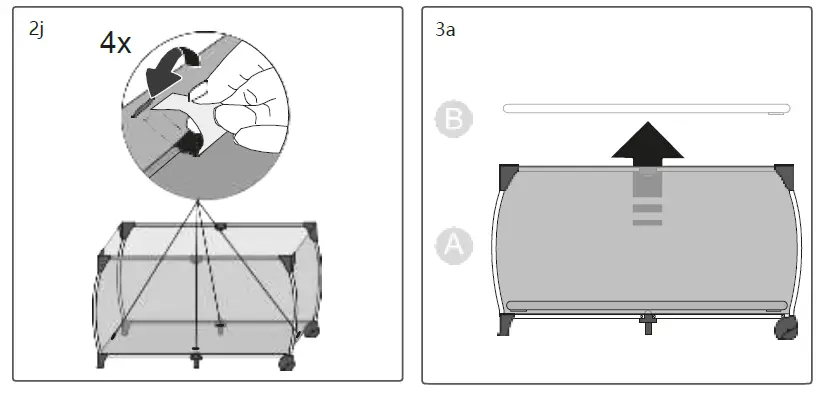 2j

4x

3a

B

A