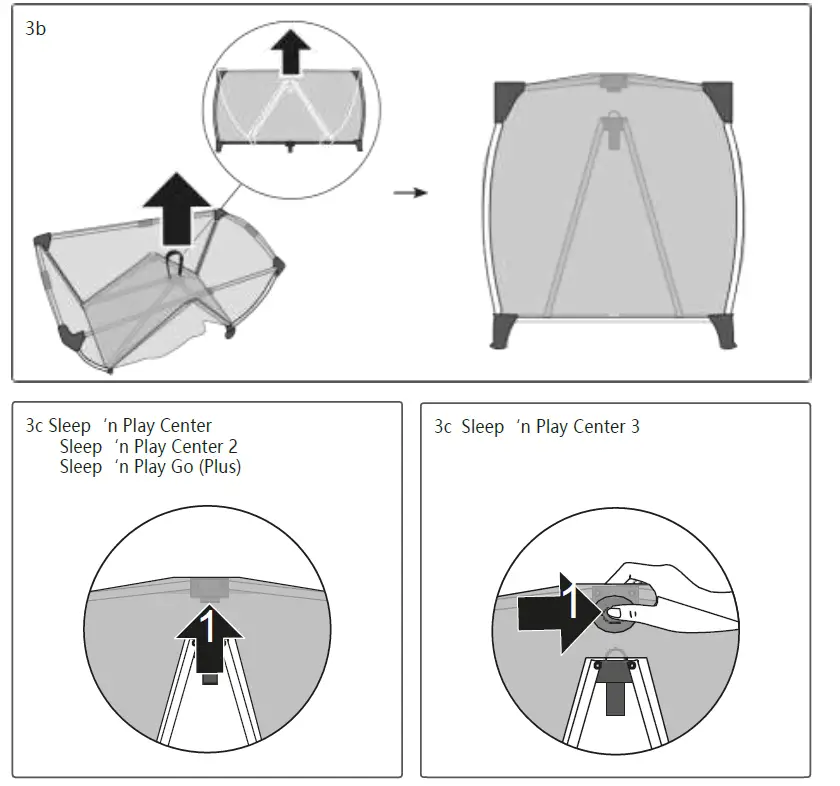 3b

3c Sleep 'n Play Center
Sleep 'n Play Center 2
Sleep 'n Play Go (Plus)

1

3c Sleep 'n Play Center 3

1