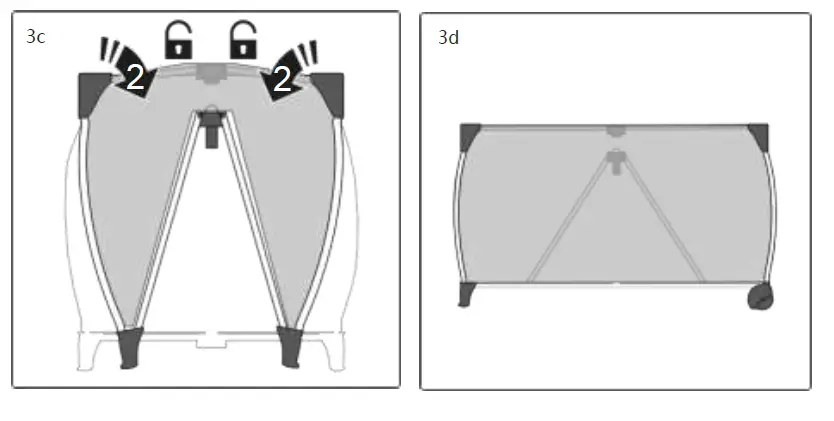 3c

2 2

3d