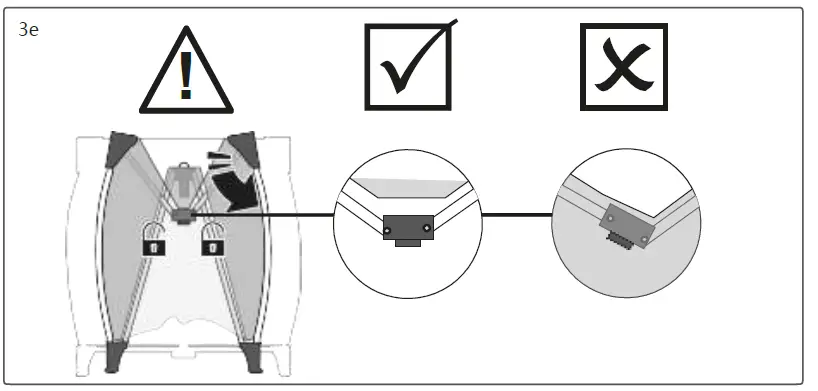 3e