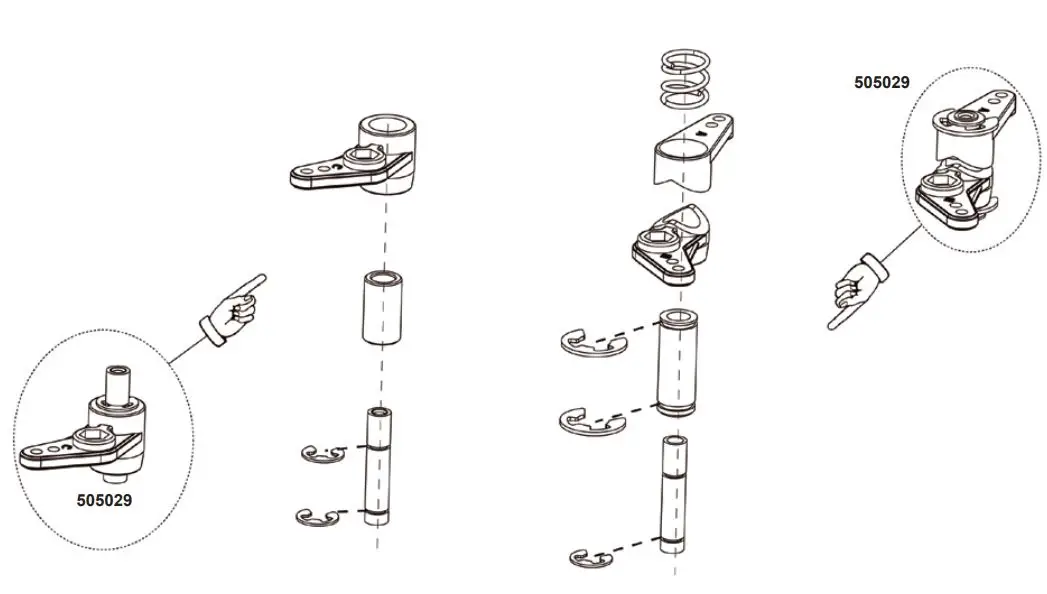 505029

505029