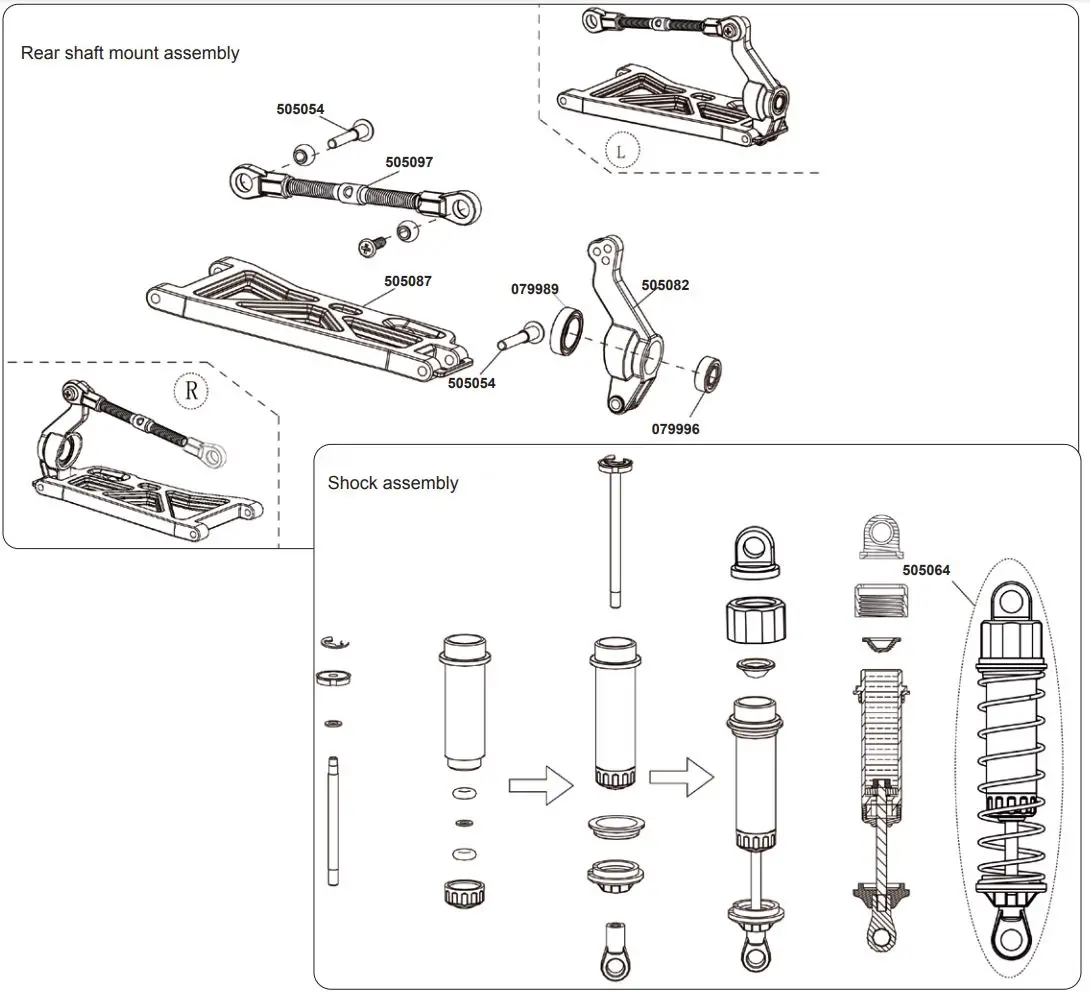 Rear shaft mount assembly

L

505054

505097

505087

079989

505082

505054

079996

R

Shock assembly

505064