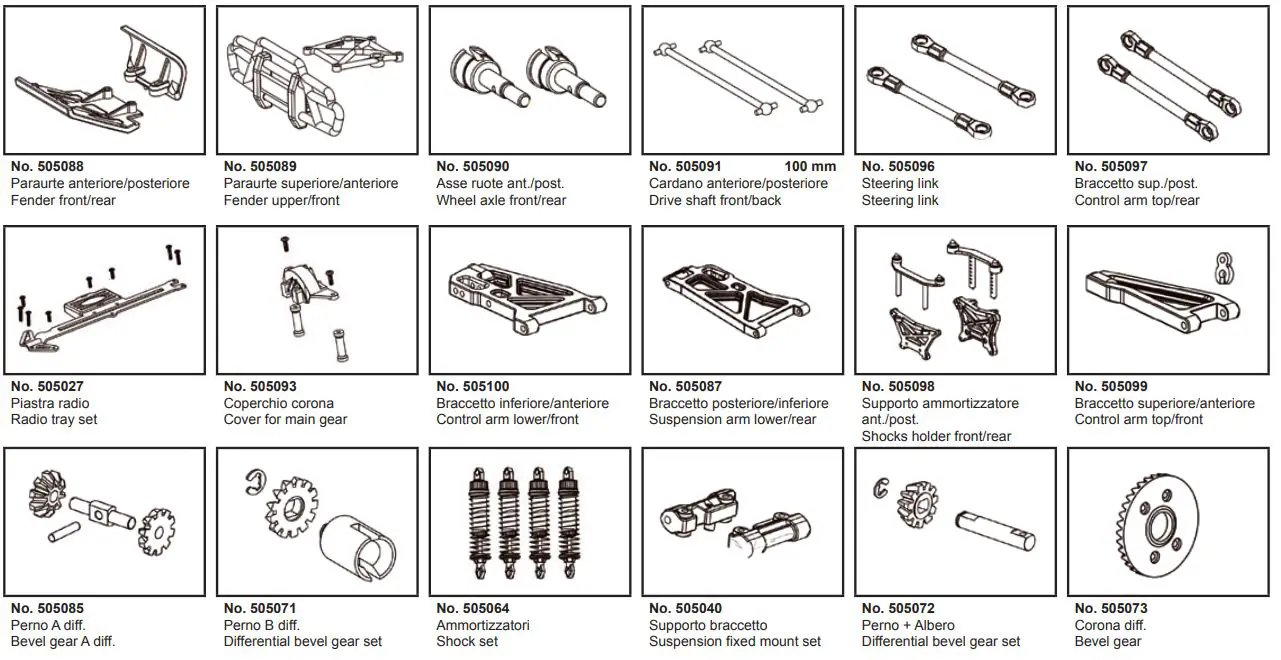 No. 505088
Paraurte anteriore/posteriore
Fender front/rear

No. 505089
Paraurte superiore/anteriore
Fender upper/front

No. 505090
Asse ruote ant./post.
Wheel axle front/rear

No. 505091 100 mm
Cardano anteriore/posteriore
Drive shaft front/back

No. 505096
Steering link
Steering link

No. 505097
Braccetto sup./post.
Control arm top/rear

No. 505027
Piastra radio
Radio tray set

No. 505093
Coperchio corona
Cover for main gear

No. 505100
Braccetto inferiore/anteriore
Control arm lower/front

No. 505087
Braccetto posteriore/inferiore
Suspension arm lower/rear

No. 505098
Supporto ammortizzatore ant./post.
Shocks holder front/rear

No. 505099
Braccetto superiore/anteriore
Control arm top/front

No. 505085
Perno A diff.
Bevel gear A diff.

No. 505071
Perno B diff.
Differential bevel gear set

No. 505064
Ammortizzatori
Shock set

No. 505040
Supporto braccetto
Suspension fixed mount set

No. 505072
Perno + Albero
Differential bevel gear set

No. 505073
Corona diff.
Bevel gear