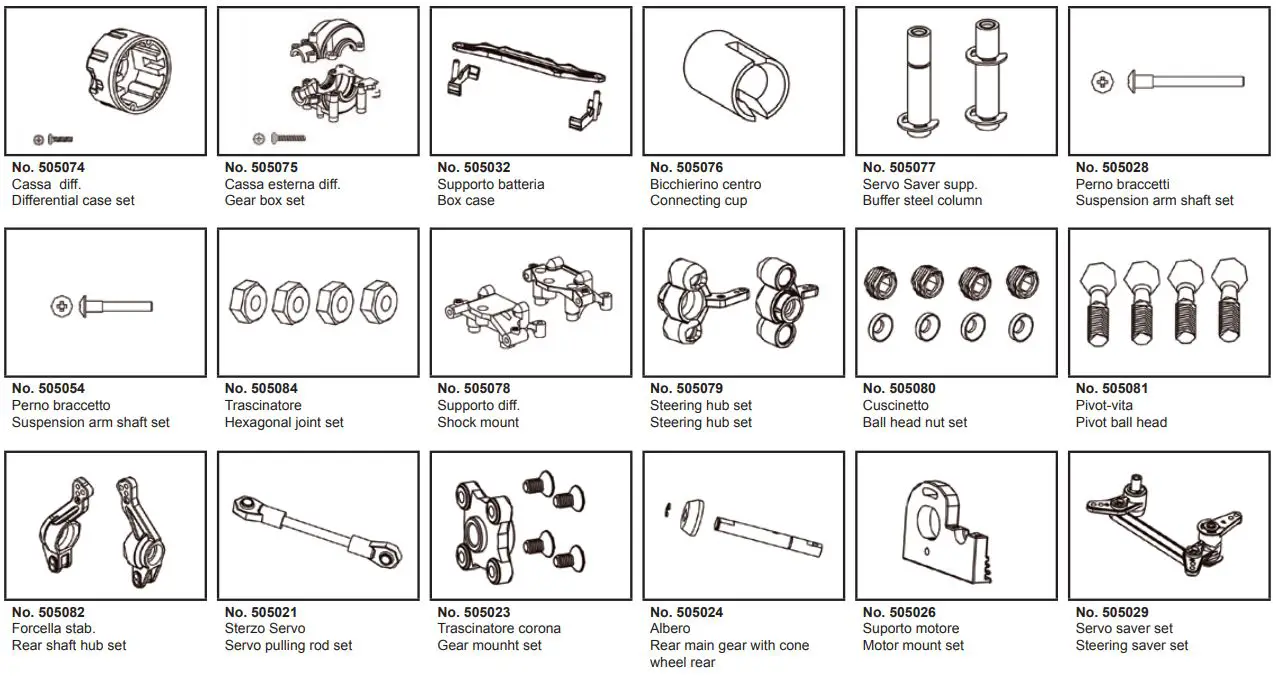 No. 505074
Cassa diff.
Differential case set

No. 505075
Cassa esterna diff.
Gear box set

No. 505032
Supporto batteria
Box case

No. 505076
Bicchierino centro
Connecting cup

No. 505077
Servo Saver supp.
Buffer steel column

No. 505028
Perno braccetti
Suspension arm shaft set

No. 505054
Perno braccetto
Suspension arm shaft set

No. 505084
Trascinatore
Hexagonal joint set

No. 505078
Supporto diff.
Shock mount

No. 505079
Steering hub set
Steering hub set

No. 505080
Cuscinetto
Ball head nut set

No. 505081
Pivot-vita
Pivot ball head

No. 505082
Forcella stab.
Rear shaft hub set

No. 505021
Sterzo Servo
Servo pulling rod set

No. 505023
Trascinatore corona
Gear mounht set

No. 505024
Albero
Rear main gear with cone wheel rear

No. 505026
Suporto motore
Motor mount set

No. 505029
Servo saver set
Steering saver set