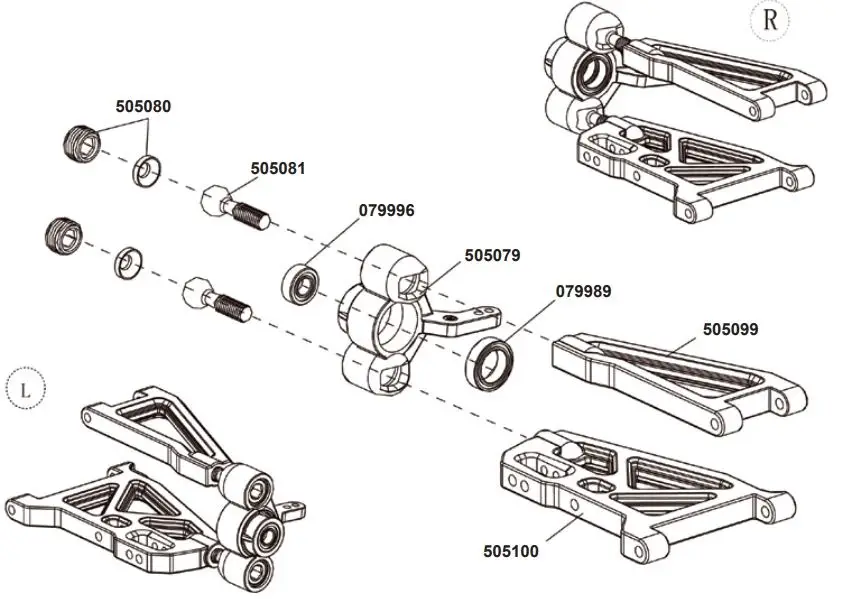 R

505080

505081

079996

505079

079989

505099

L

505100