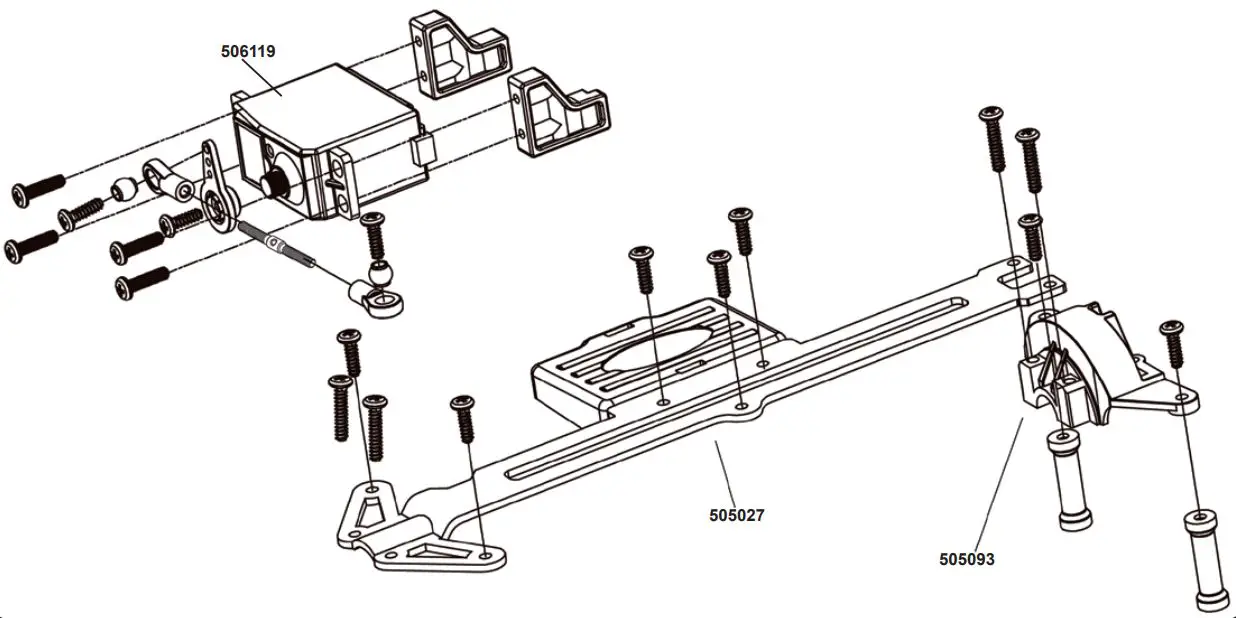 506119

505027

505093