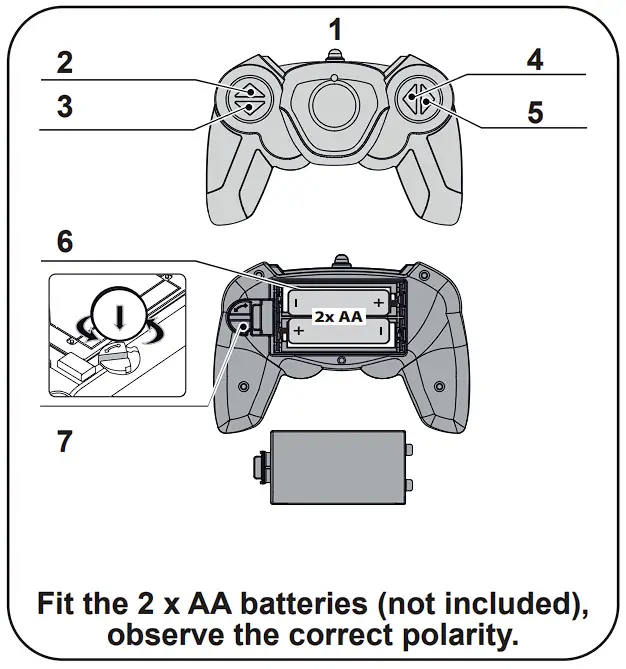 1

2

3

4

5

6

- +

2x AA

+ -

7

Fit the 2 x AA batteries (not included), observe the correct polarity.