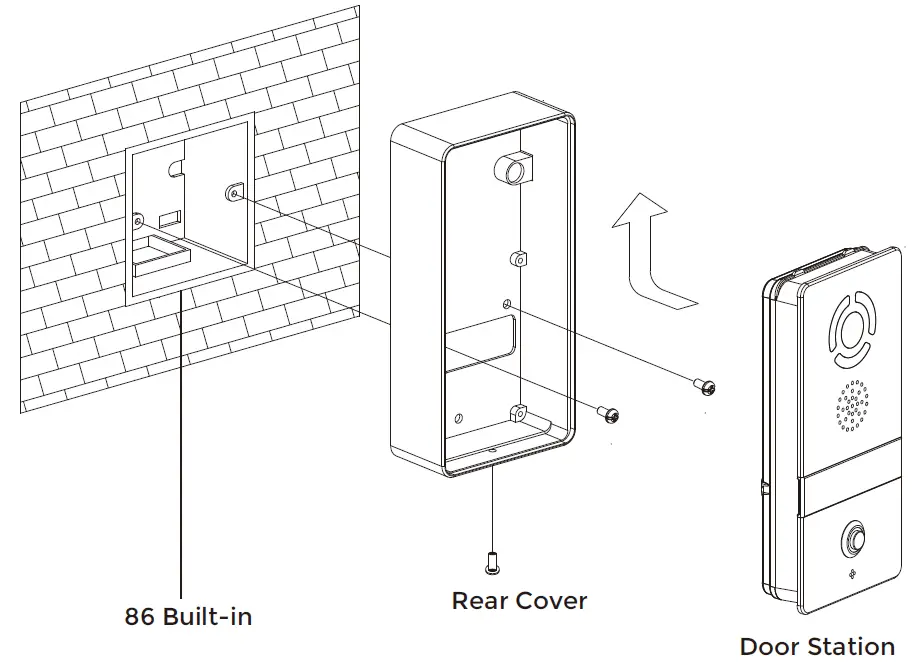 86 Built-in

Rear Cover

Door Station