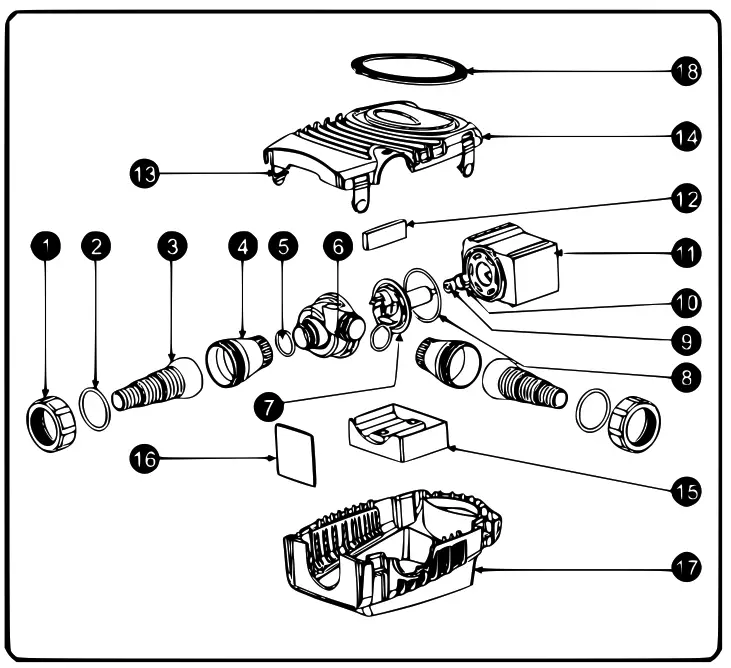 18
14
13
12
1
2
3
4
5
6
11
10
9
8
7
16
15
17