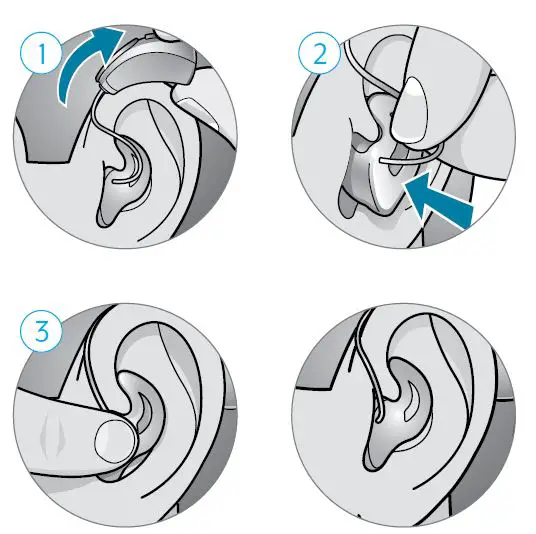 1

2

3