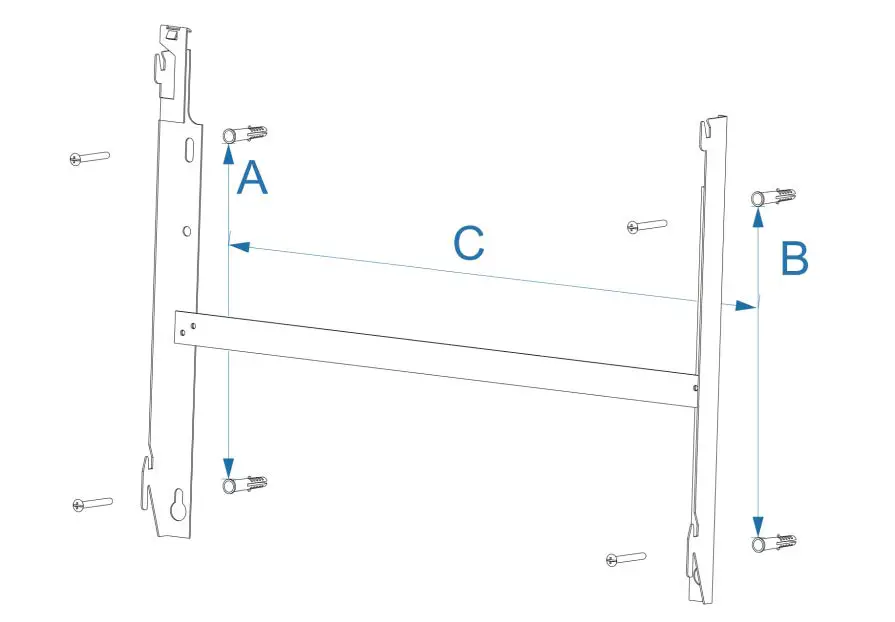 A

C

B