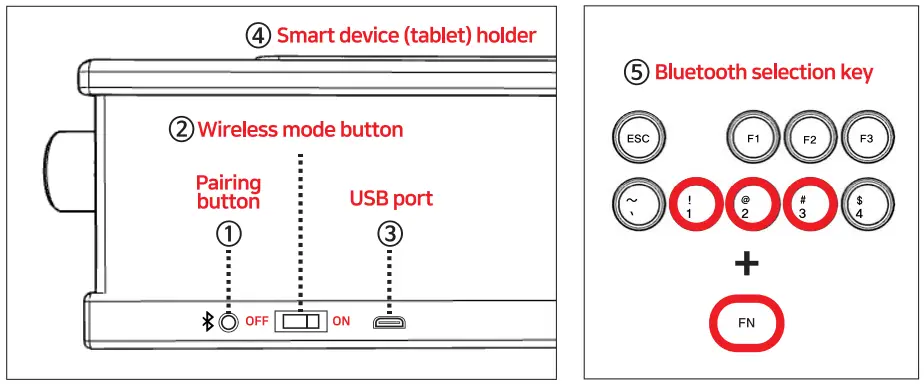 ④ Smart device (tablet) holder

② Wireless mode button

Pairing button

①

USB port

③

OFF ON

⑤ Bluetooth selection key

ESC F1 F2 F3

~ ` ! 1 @ 2 # 3 $ 4

+

FN