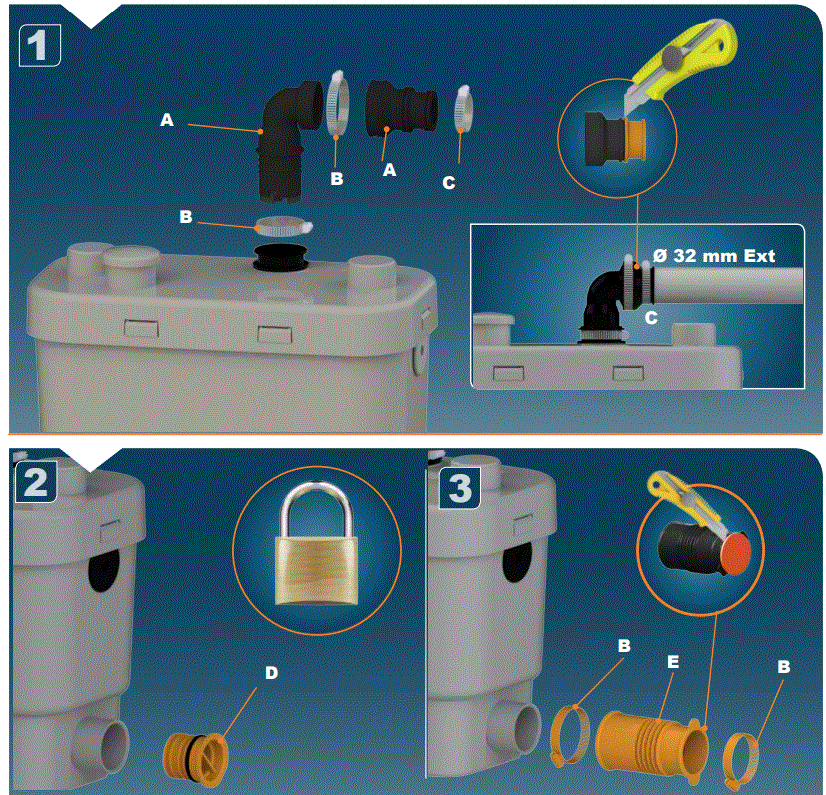 1

A

B

A

C

B

Ø 32 mm Ext

C

2

D

3

B

E

B