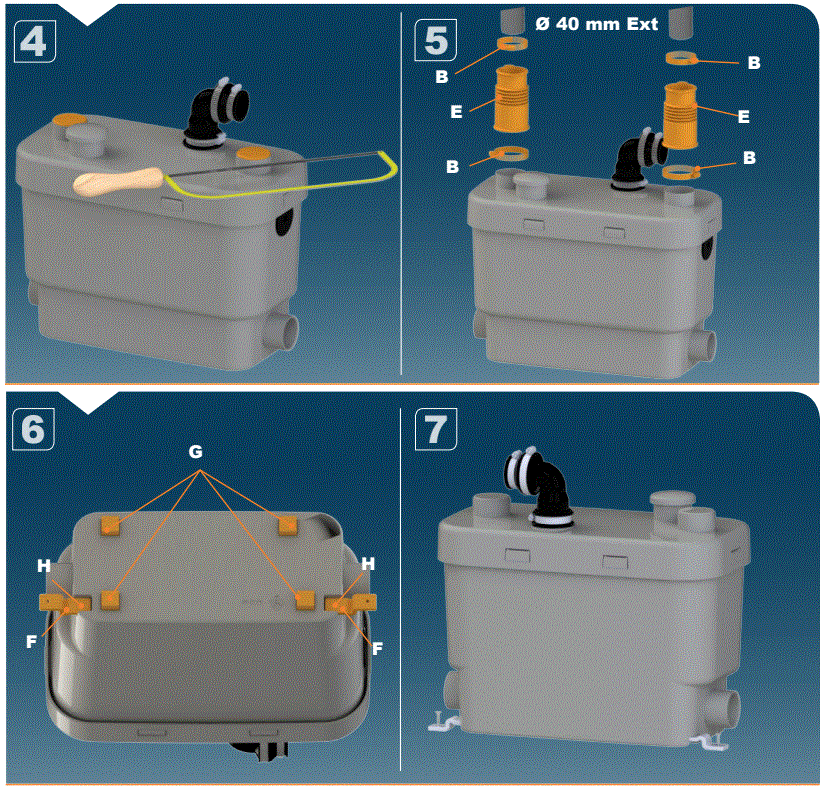 4

5

Ø 40 mm Ext

B

B

E

E

B

B

6

G

H

H

F

F

7