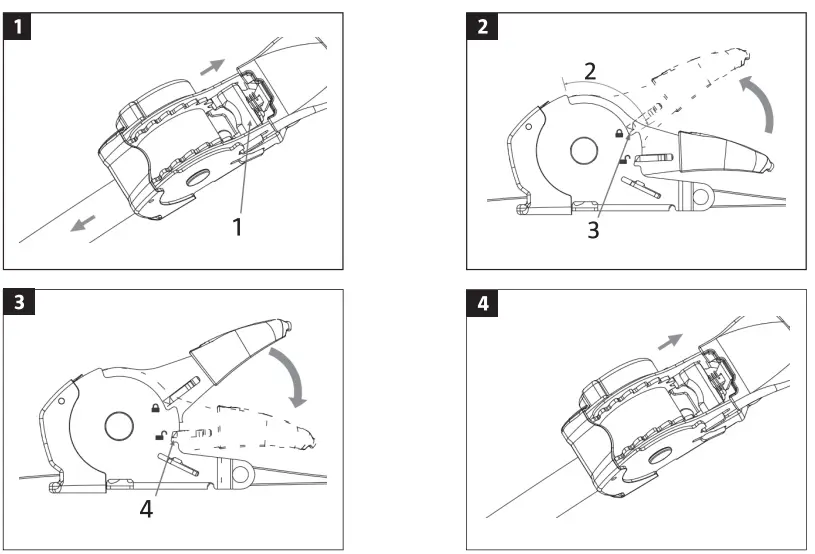 1
1
2
2
3
3
4
4