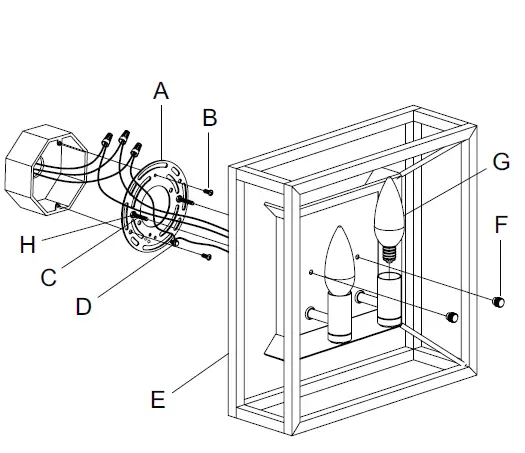 A
B
G
F
H
C
D
E