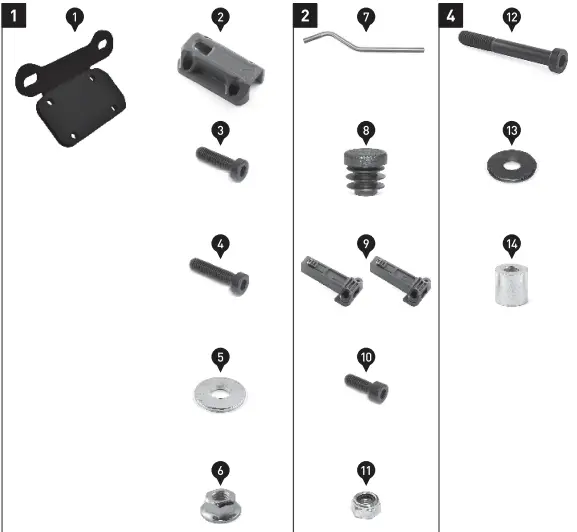 1

1

2

3

4

5

6

2

7

8

9

10

11

4

12

13

14