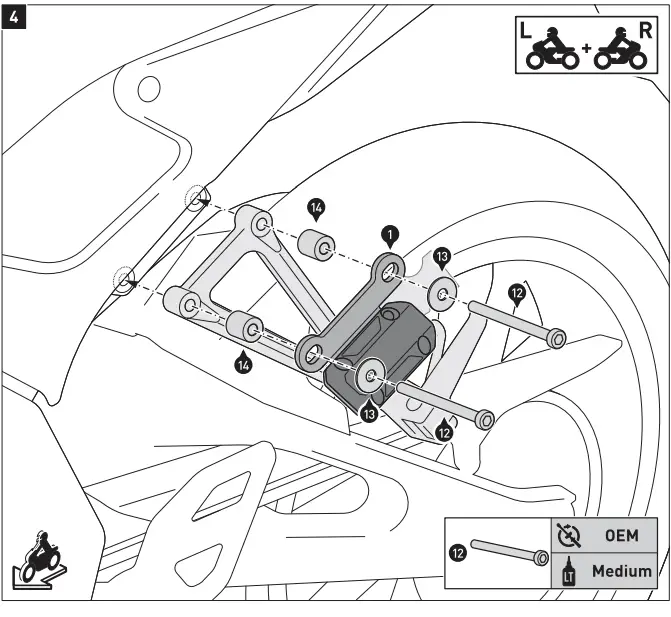 4

L + R

14

1

13

12

14

13

12

12

OEM

LT

Medium