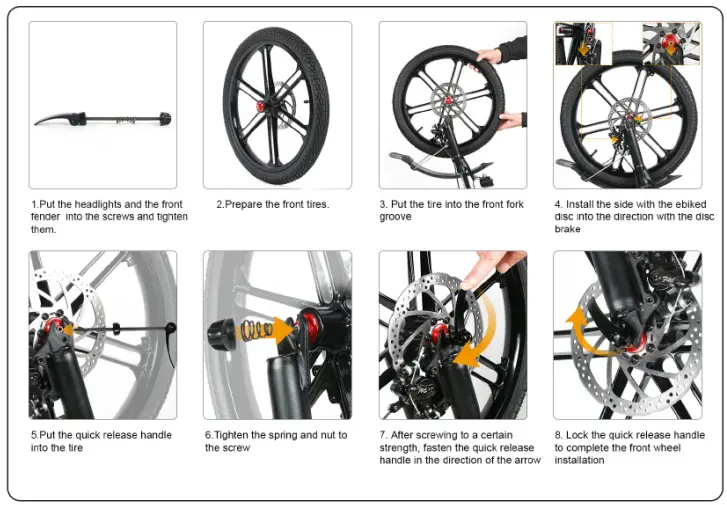 1.Put the headlights and the front fender into the screws and tighten them.

2.Prepare the front tires.

3. Put the tire into the front fork groove

4. Install the side with the ebiked disc into the direction with the disc brake

5.Put the quick release handle into the tire

6.Tighten the spring and nut to the screw

7. After screwing to a certain strength, fasten the quick release handle in the direction of the arrow

8. Lock the quick release handle to complete the front wheel installation