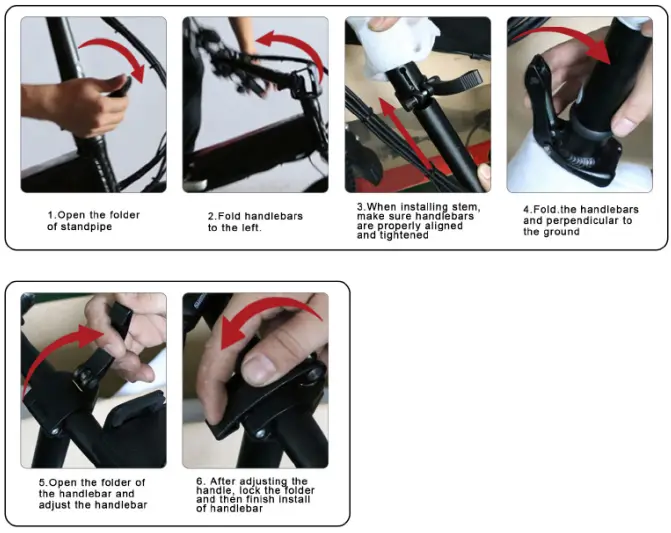 1.Open the folder of standpipe

2.Fold handlebars to the left.

3.When installing stem, make sure handlebars are properly aligned and tightened

4.Fold.the handlebars and perpendicular to the ground

5.Open the folder of the handlebar and adjust the handlebar

6. After adjusting the handle, lock the folder and then finish install of handlebar