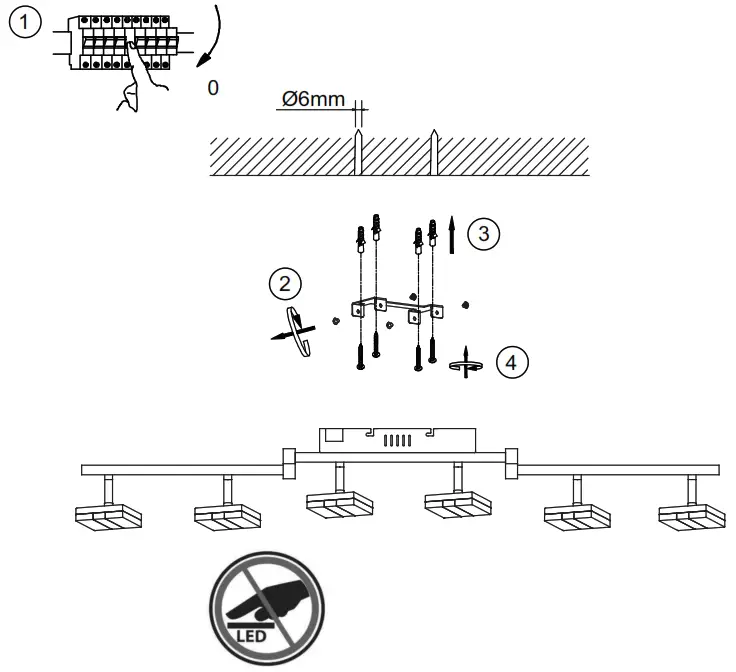 1

0

Ø6mm

3

2

4

LED