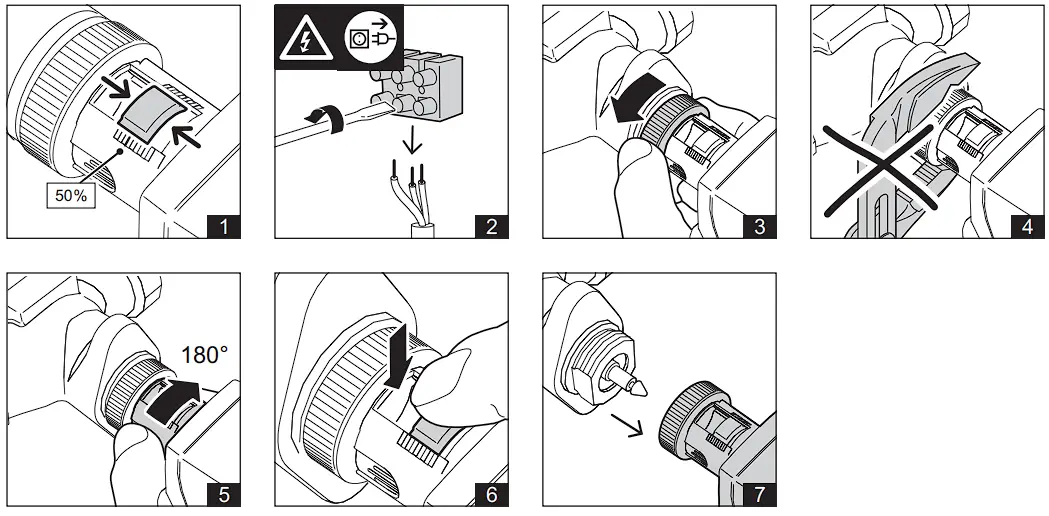 50%

1

2

3

4

180°

5

6

7