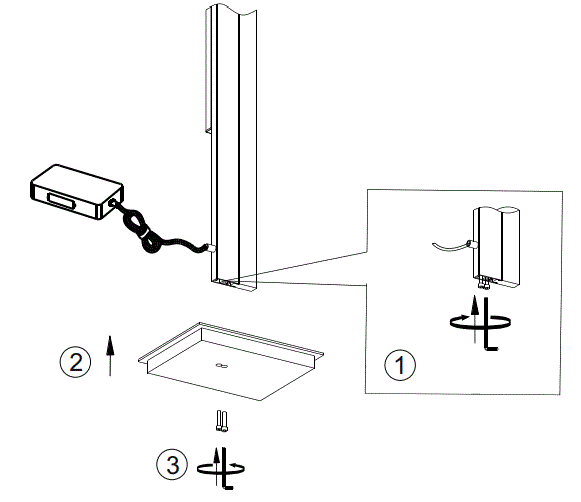 2

1

3