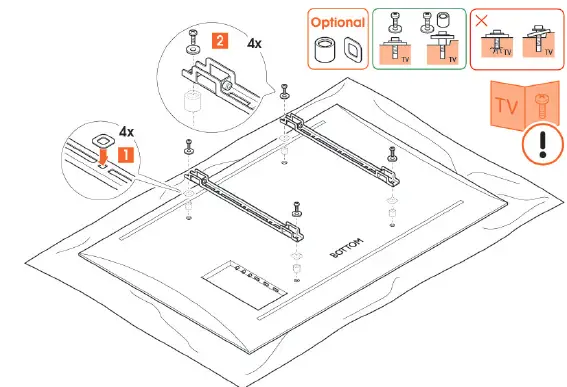 Optional

TV TV

TV TV

TV

!

2 4x

4x
1

BOTTOM