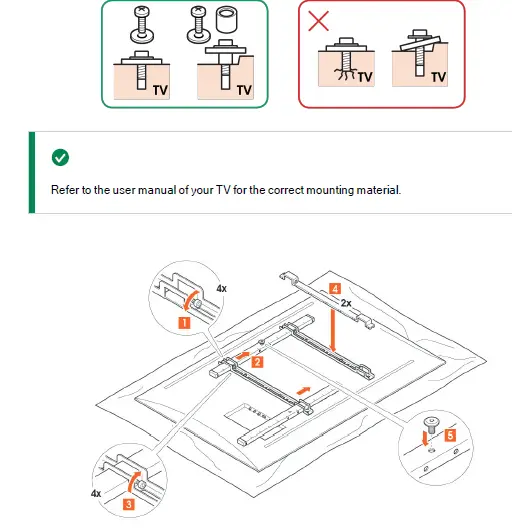 TV TV

TV TV

Refer to the user manual of your TV for the correct mounting material.

4x
1
4
2x
2
5
4x
3