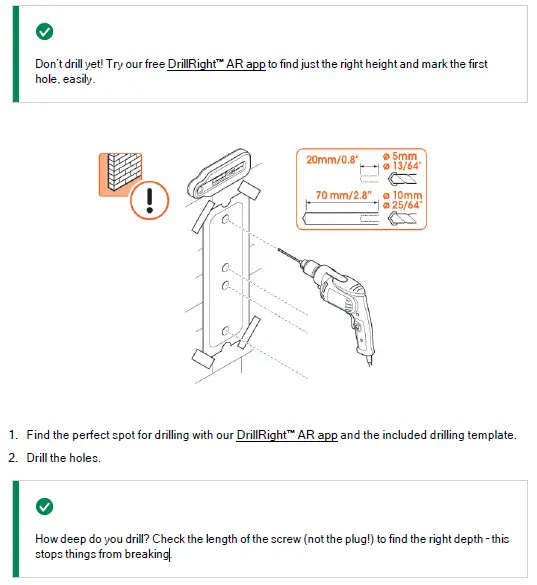 Don't drill yet! Try our free DrillRight™ AR app to find just the right height and mark the first hole, easily.

20mm/0.8"
ø 5mm
ø 13/64"
70 mm/2.8"
ø 10mm
ø 25/64"

1. Find the perfect spot for drilling with our DrillRight™ AR app and the included drilling template.
2. Drill the holes.

How deep do you drill? Check the length of the screw (not the plug!) to find the right depth - this stops things from breaking.