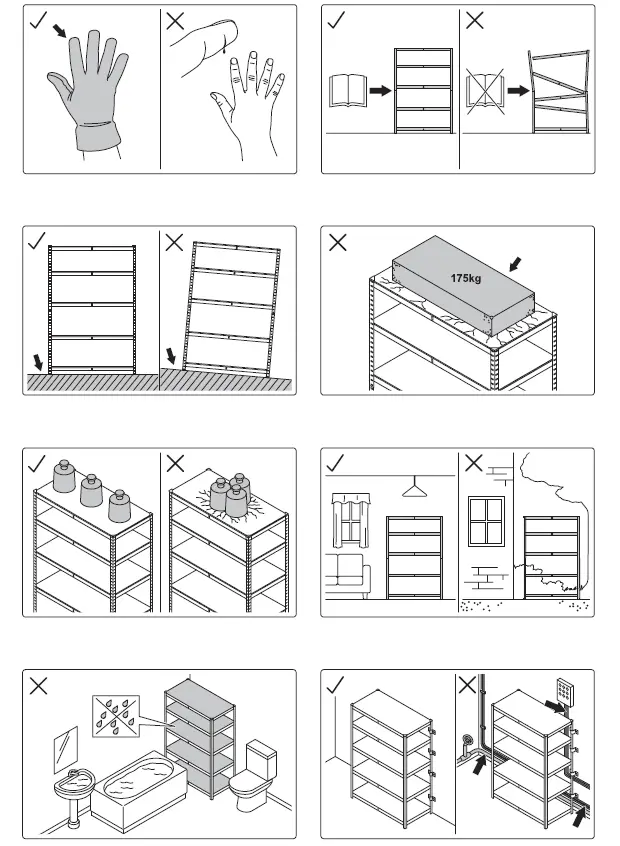 175kg