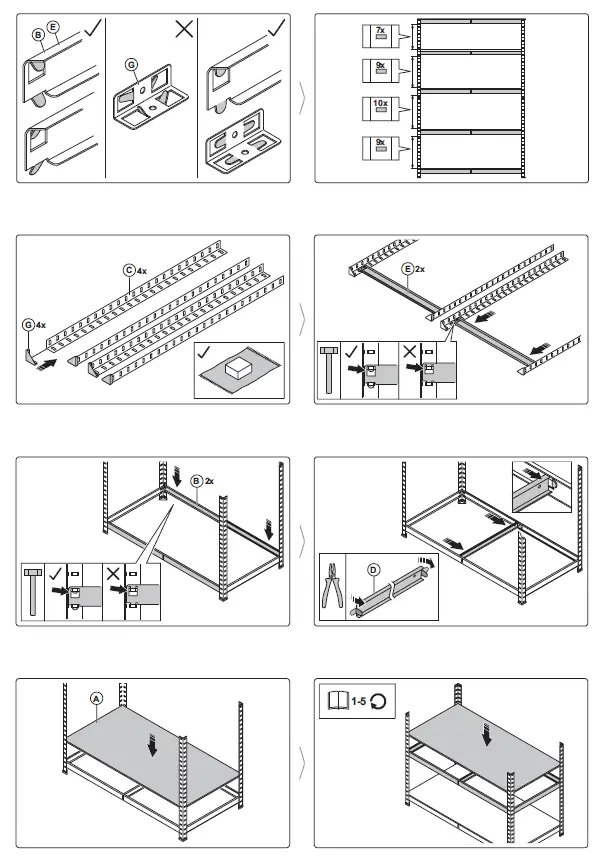 B
E
G
7x
9x
10x
9x
C 4x
G 4x
E 2x
B 2x
D
A
1-5