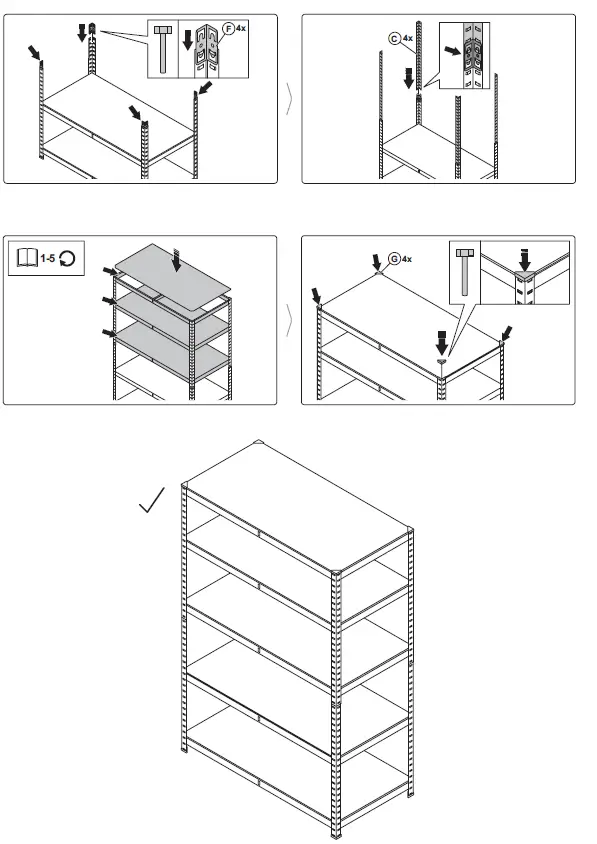 F 4x

C 4x

1-5

G 4x