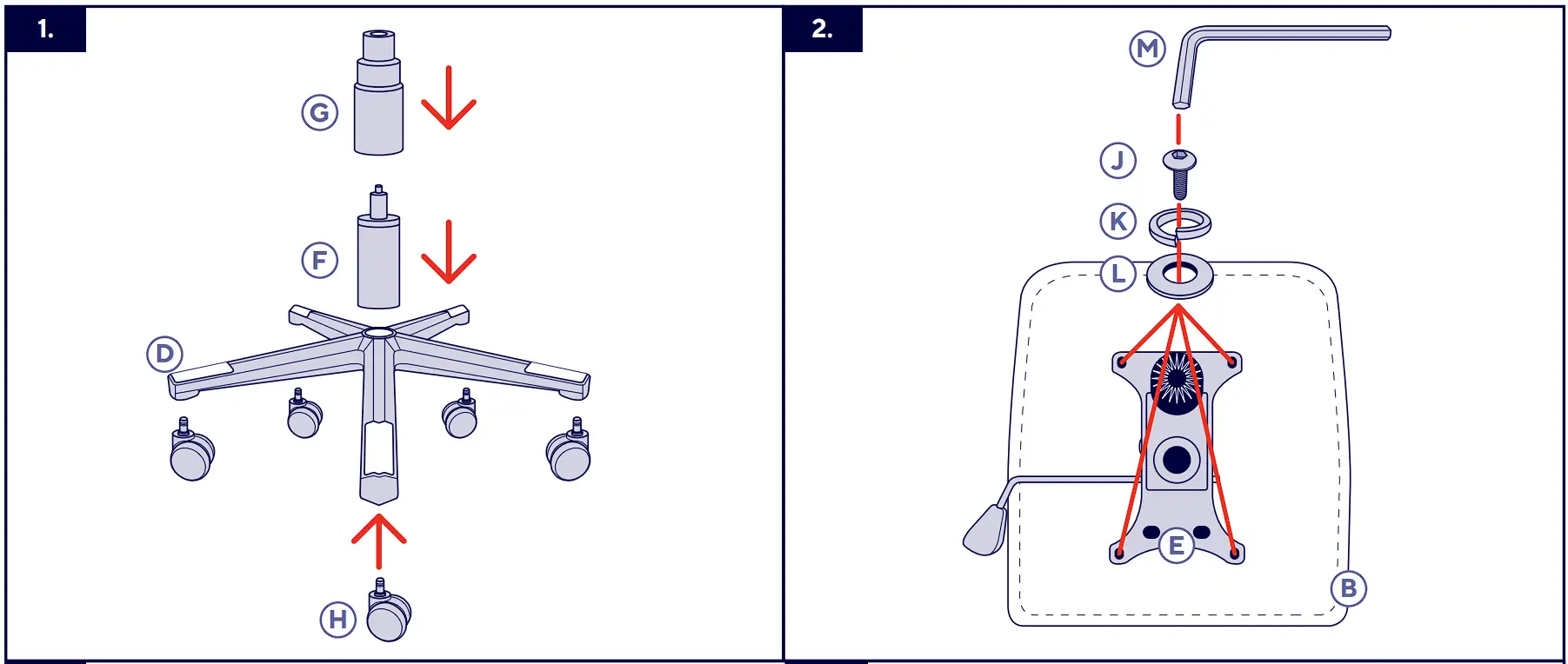 1.

G

F

D

H

2.

M

J

K

L

E

B