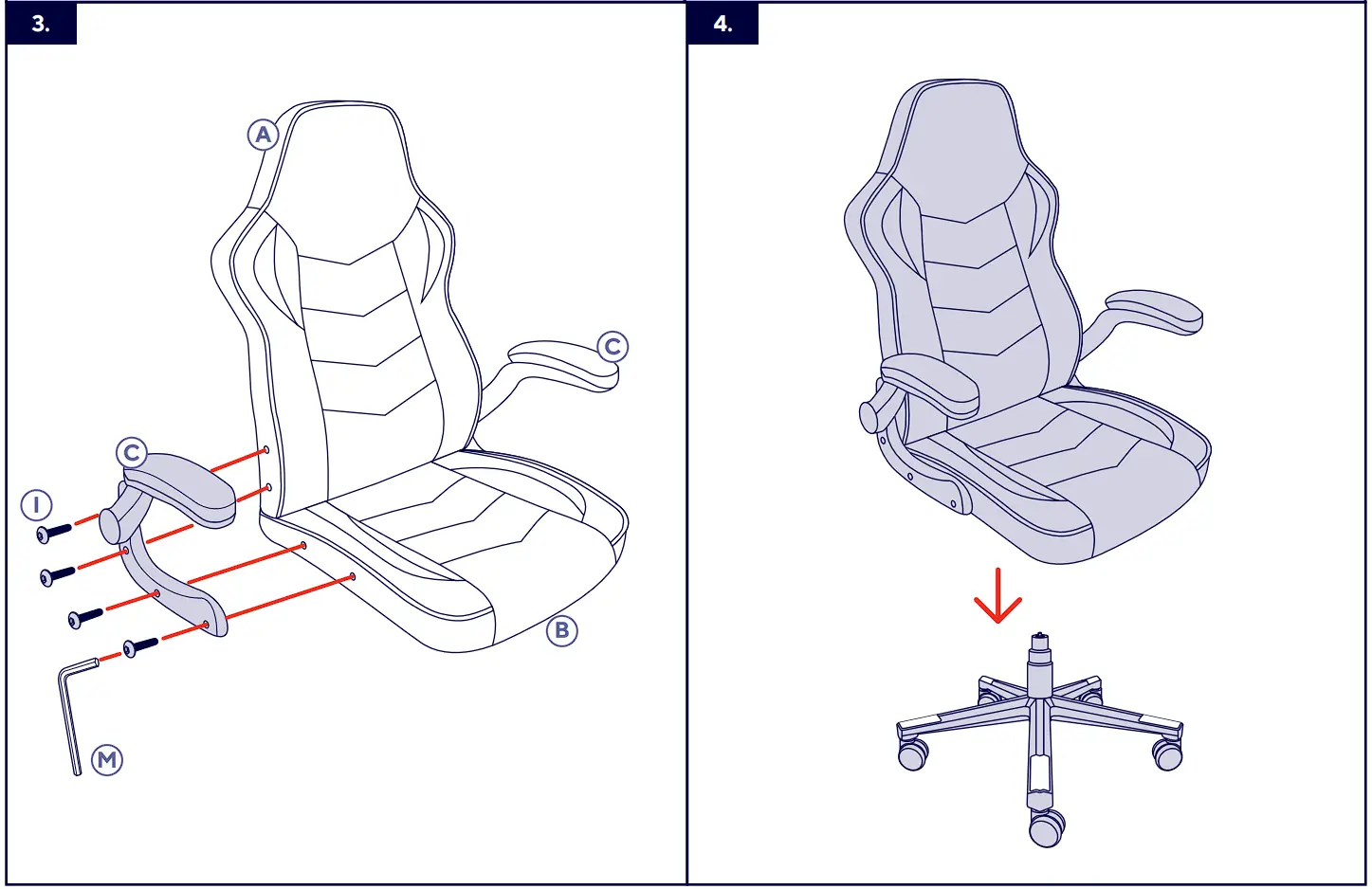 3.

A

C

C

I

B

M

4.