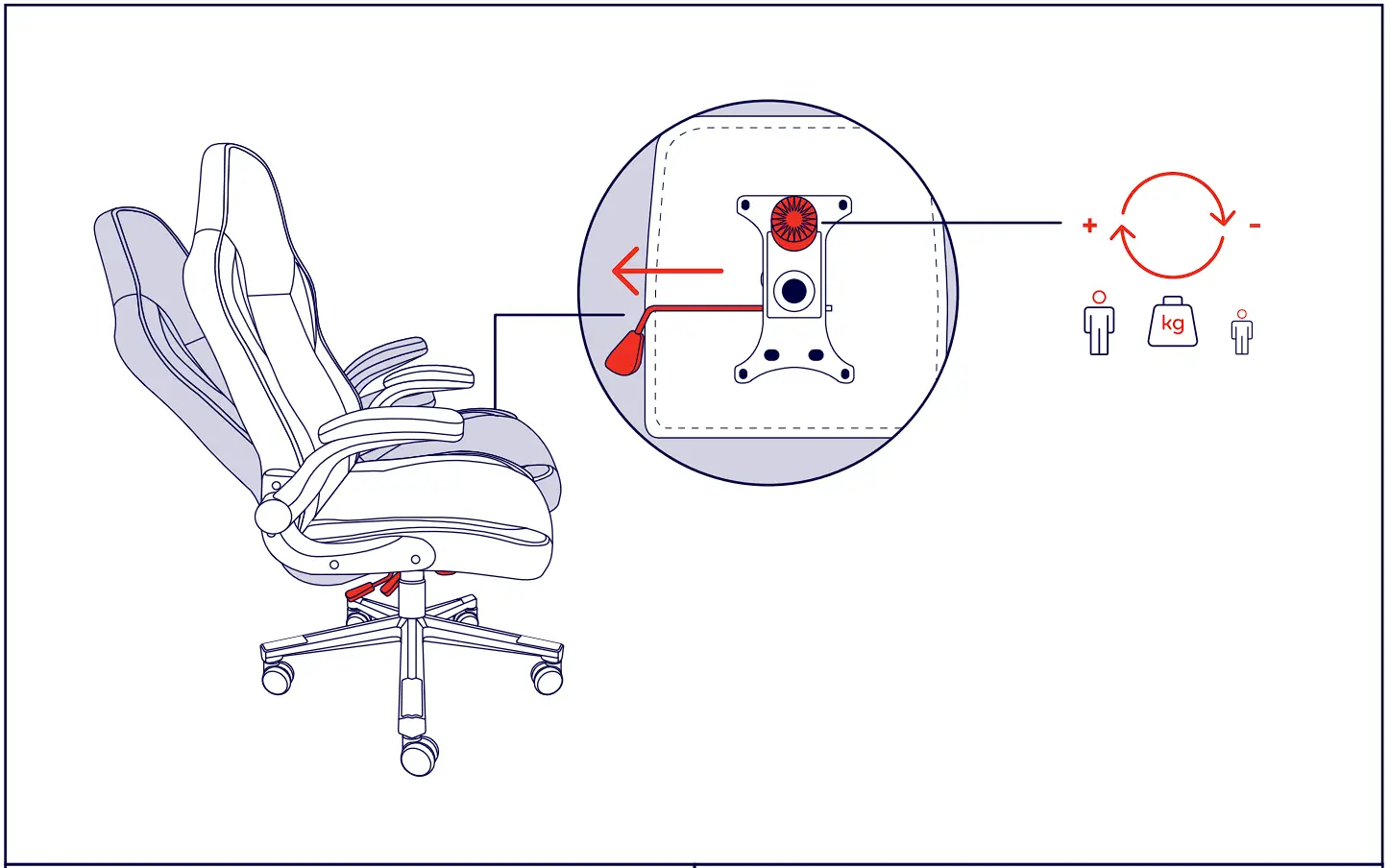 +
-
kg