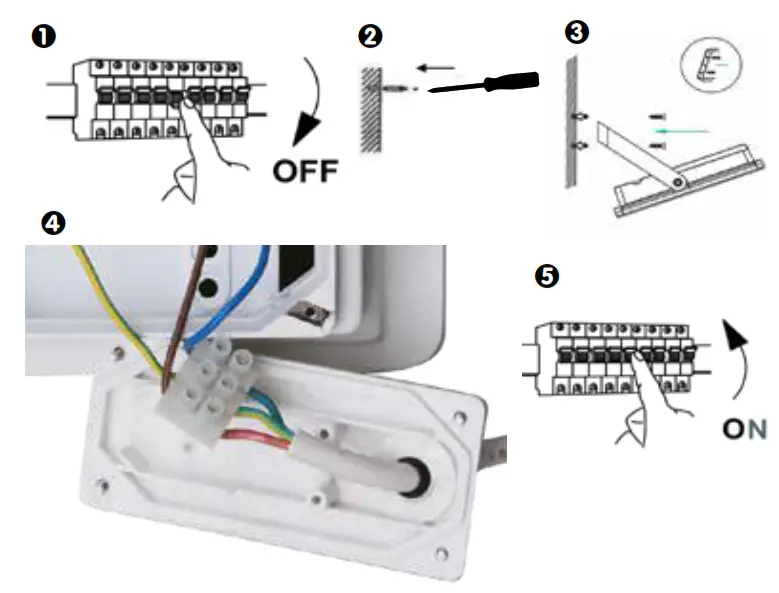 ❶
OFF
❷
❸
❹
❺
ON