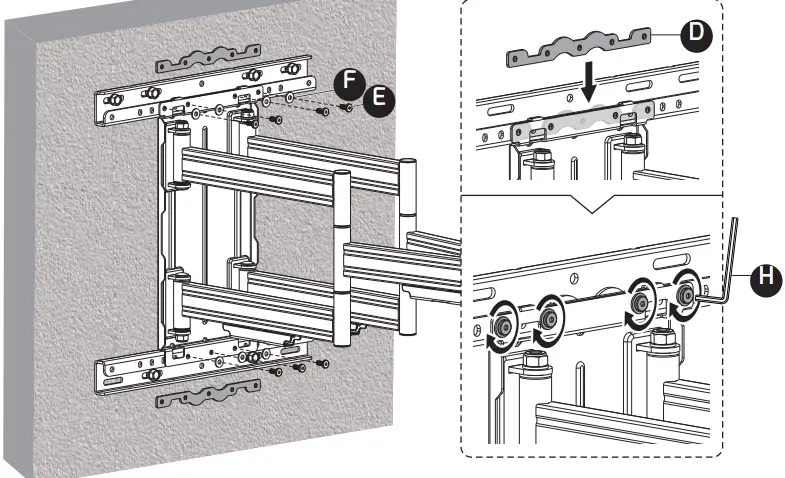 F
E
D
H