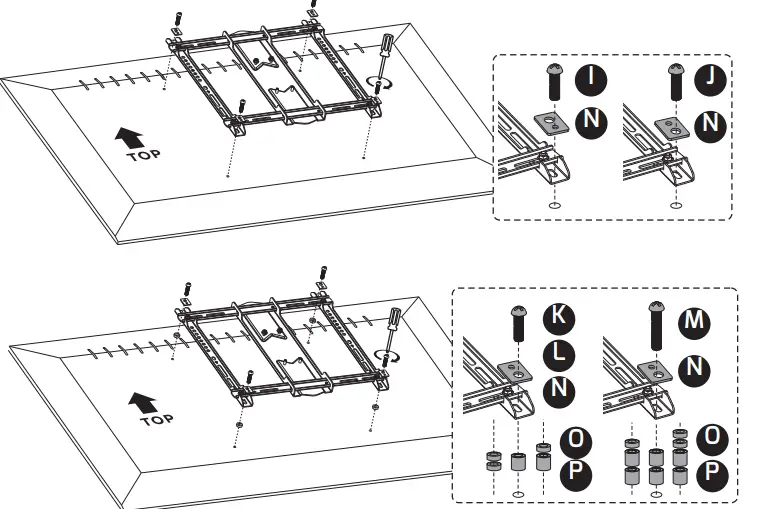 TOP

I
N
J
N

TOP

K
L
N
O
P
M
N
O
P