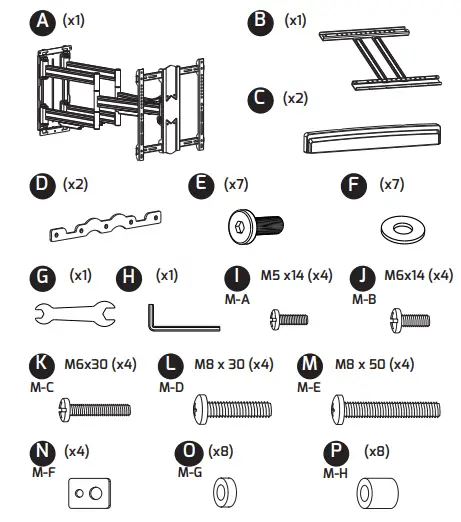 A (x1)

B (x1)

C (x2)

D (x2)

E (x7)

F (x7)

G (x1)

H (x1)

I M5 x14 (x4)
M-A

J M6x14 (x4)
M-B

K M6x30 (x4)
M-C

L M8 x 30 (x4)
M-D

M M8 x 50 (x4)
M-E

N (x4)
M-F

O (x8)
M-G

P (x8)
M-H