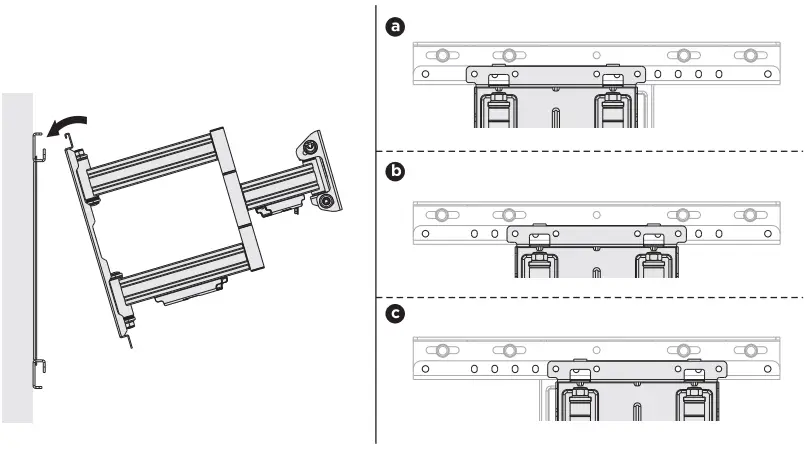 a

b

c