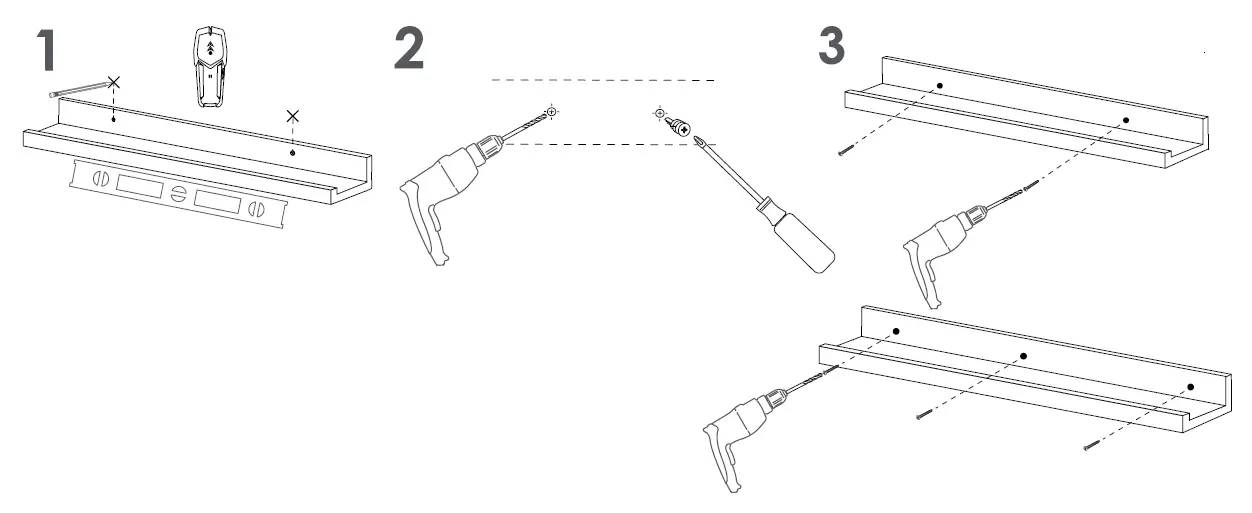 1

2

3