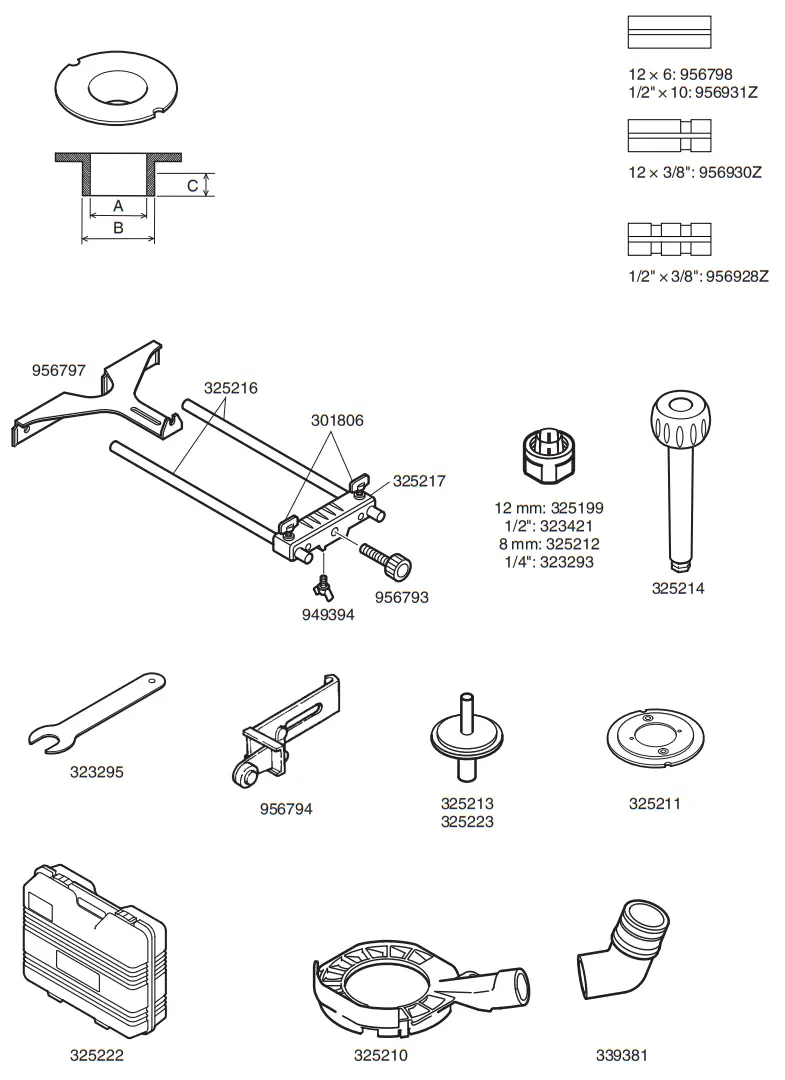 C

A

B

12 × 6: 956798
1/2" × 10: 956931Z

12 × 3/8": 956930Z

1/2" × 3/8": 956928Z

956797

325216

301806

325217

949394

956793

12 mm: 325199
1/2": 323421
8 mm: 325212
1/4": 323293

325214

323295

956794

325213
325223

325211

325222

325210

339381