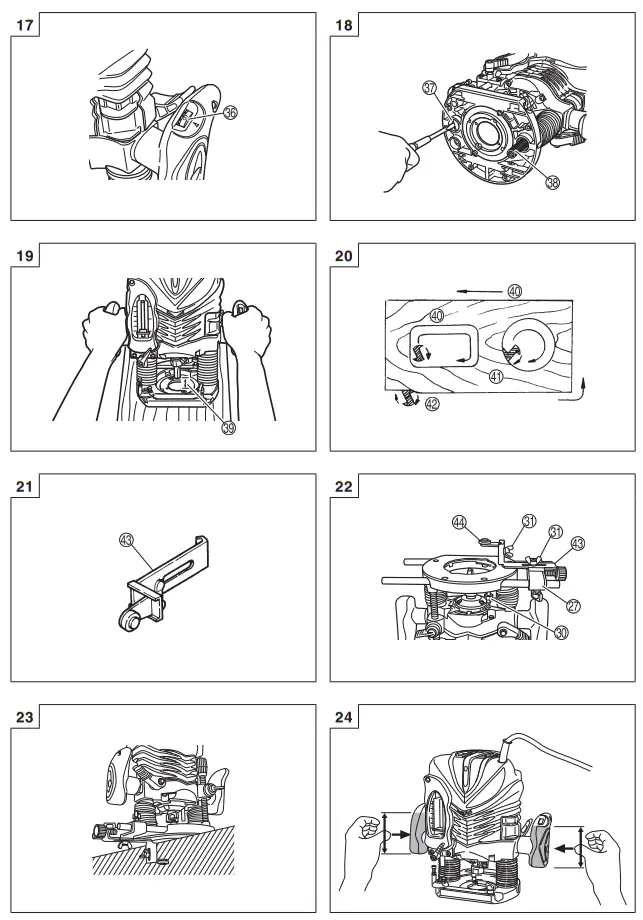 17

36

18

37

38

19

39

20

40

40

41

42

21

43

22

44

31

31

43

27

30

23

24