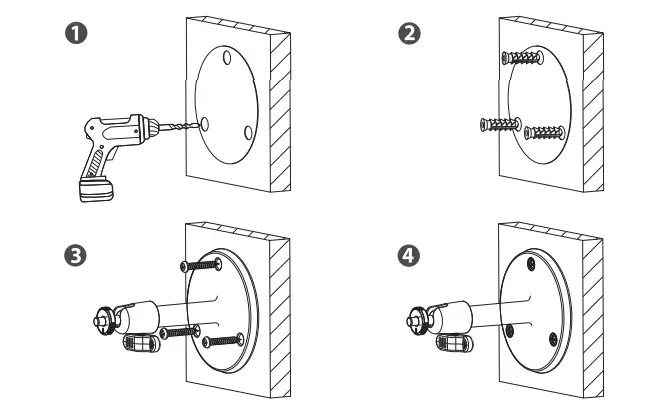 1
2
3
4