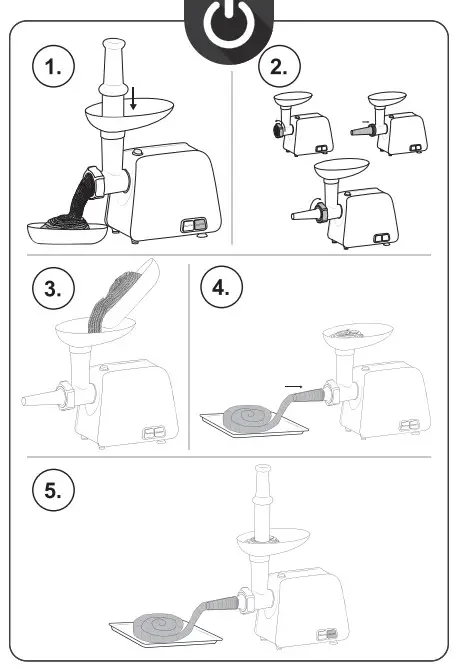 1.

2.

3.

4.

5.