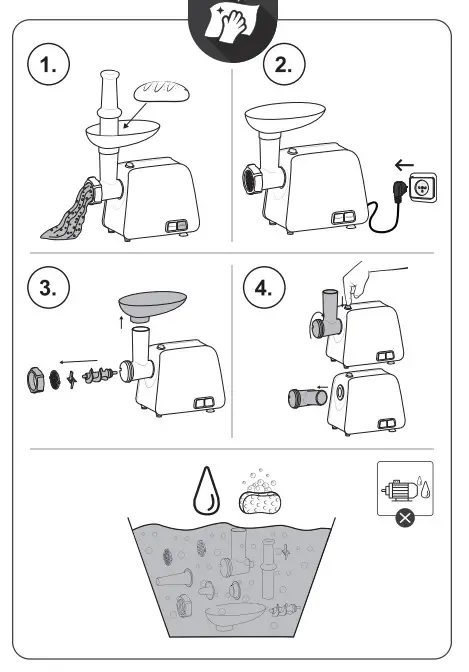 1.

2.

3.

4.