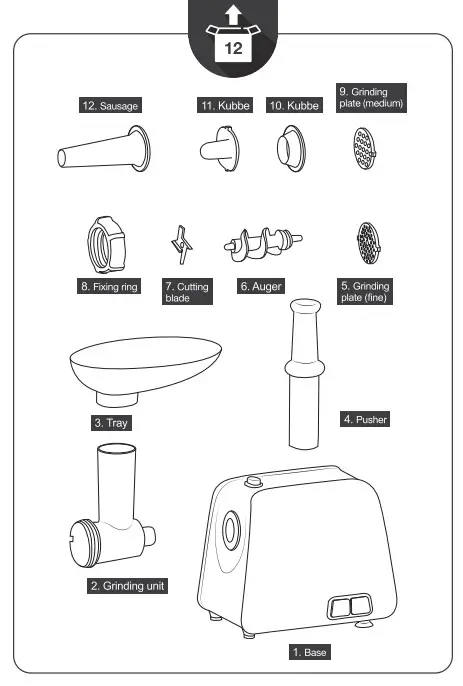 12

12. Sausage

11. Kubbe

10. Kubbe

9. Grinding plate (medium)

8. Fixing ring

7. Cutting blade

6. Auger

5. Grinding plate (fine)

3. Tray

4. Pusher

2. Grinding unit

1. Base