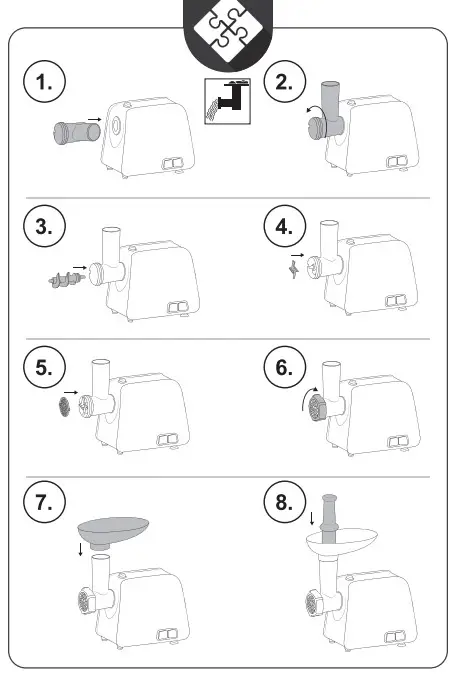 1.

2.

3.

4.

5.

6.

7.

8.