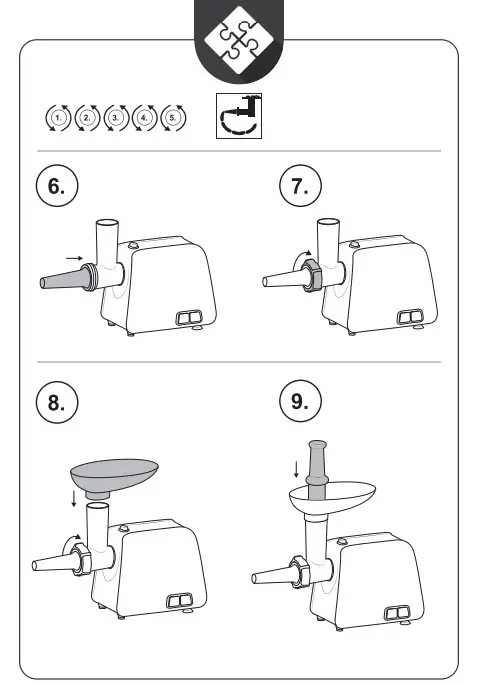 1. 2. 3. 4. 5.

6.

7.

8.

9.